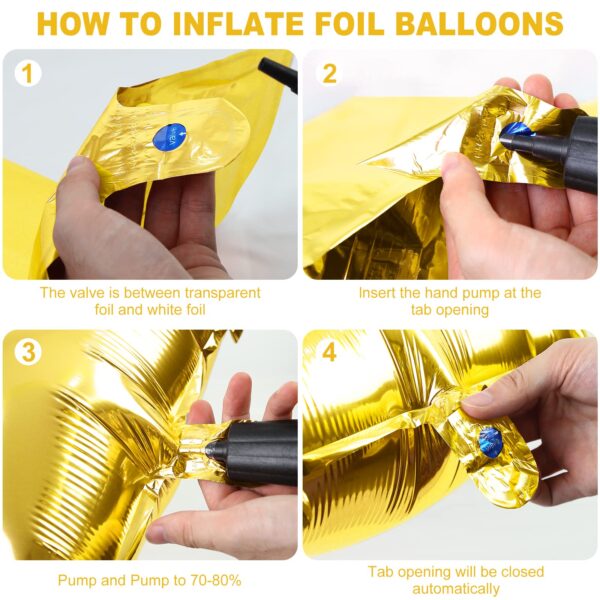 HOW TO INFLATE FOIL BALLOONS

1

The valve is between transparent foil and white foil

2

Insert the hand pump at the tab opening

3

Pump and Pump to 70-80%

4

Tab opening will be closed automatically