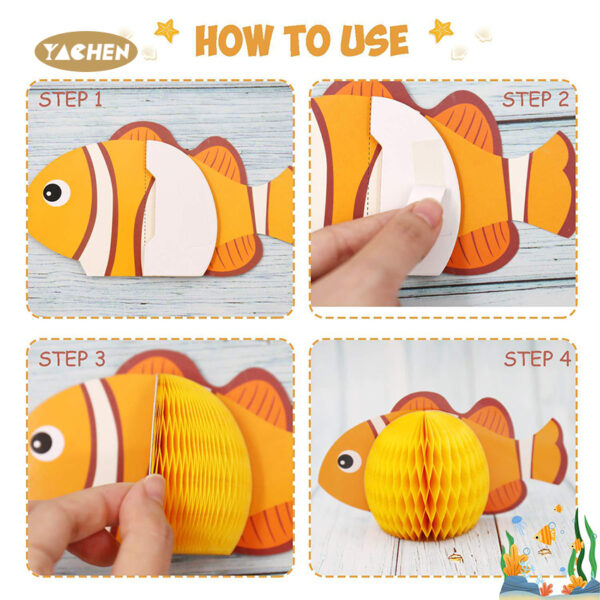 YACHEN

HOW TO USE

STEP 1

STEP 2

STEP 3

STEP 4