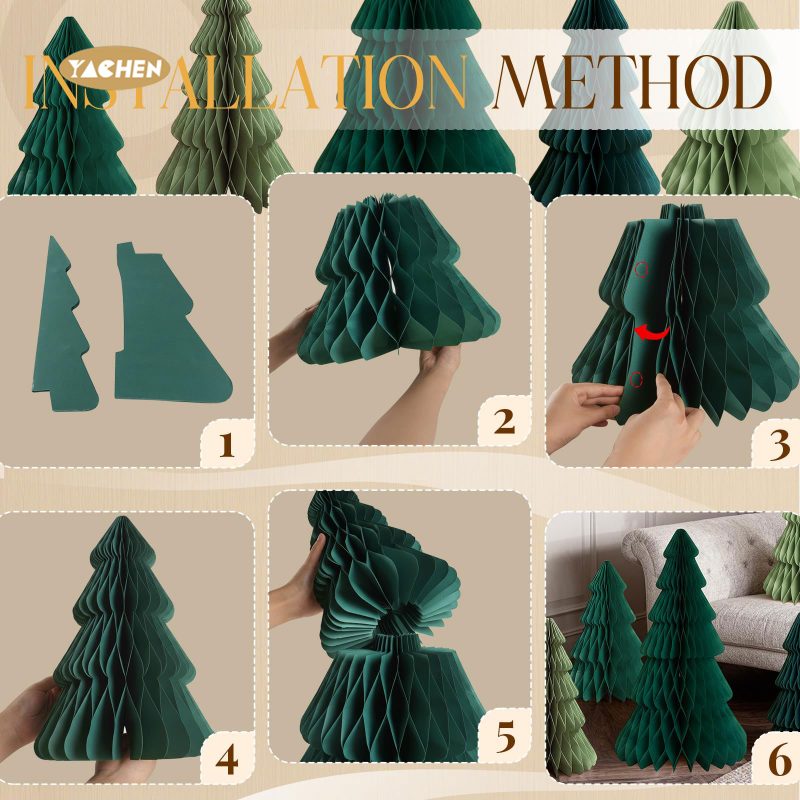 YACHEN

INSTALLATION METHOD

1

2

3

4

5

6